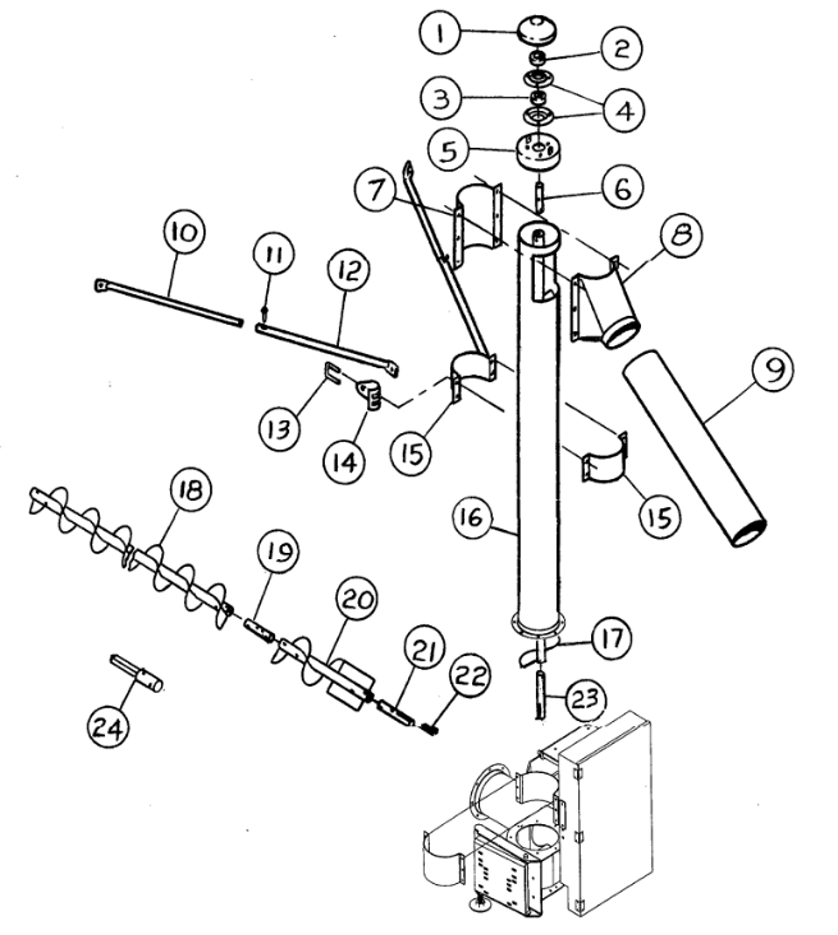 1
2
3
4
5
6
7
8
9
10
11
12
13
14
15
15
16
17
18
19
20
21
22
23
24